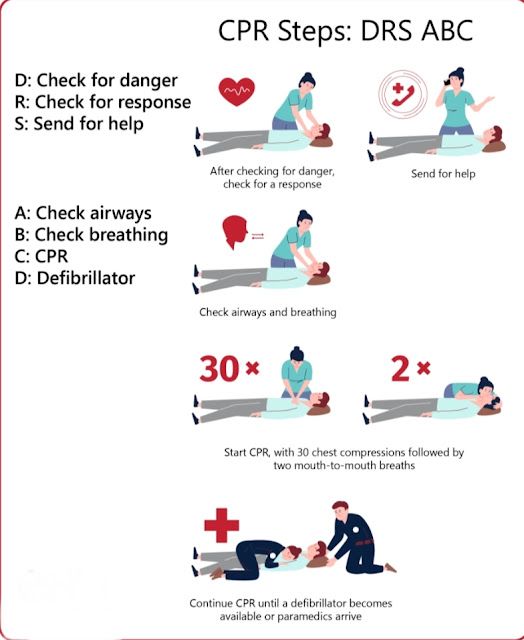 CPR Steps: DRS ABC

D: Check for danger
R: Check for response
S: Send for help

After checking for danger, check for a response

Send for help

A: Check airways
B: Check breathing
C: CPR
D: Defibrillator

Check airways and breathing

30 ×

2 ×

Start CPR, with 30 chest compressions followed by two mouth-to-mouth breaths

Continue CPR until a defibrillator becomes available or paramedics arrive