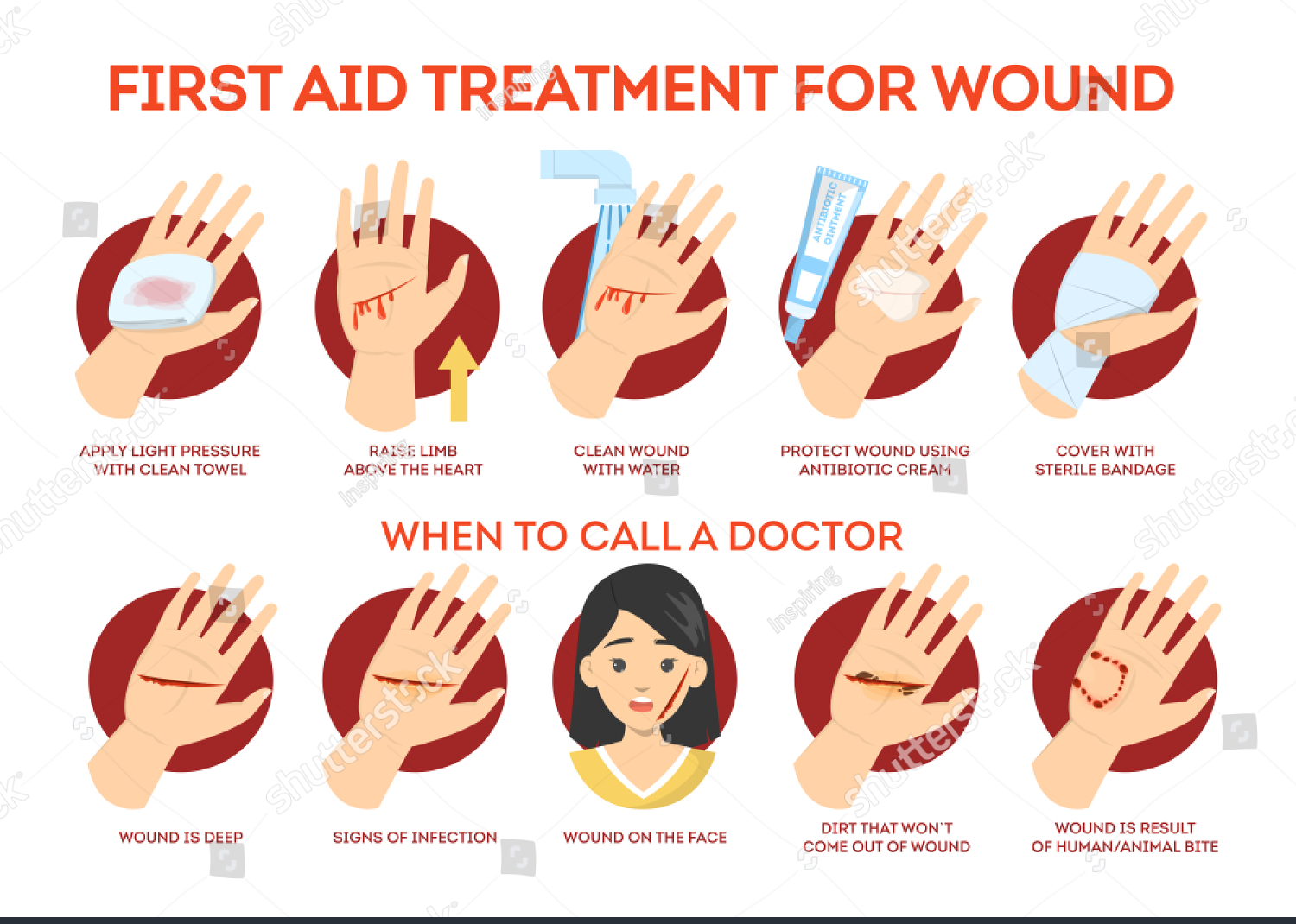 FIRST AID TREATMENT FOR WOUND

ANTIBIOTIC OINTMENT

APPLY LIGHT PRESSURE WITH CLEAN TOWEL

RAISE LIMB ABOVE THE HEART

CLEAN WOUND WITH WATER

PROTECT WOUND USING ANTIBIOTIC CREAM

COVER WITH STERILE BANDAGE

WHEN TO CALL A DOCTOR

WOUND IS DEEP

SIGNS OF INFECTION

WOUND ON THE FACE

DIRT THAT WON`T COME OUT OF WOUND

WOUND IS RESULT OF HUMAN/ANIMAL BITE

shutterstock

Inspiring