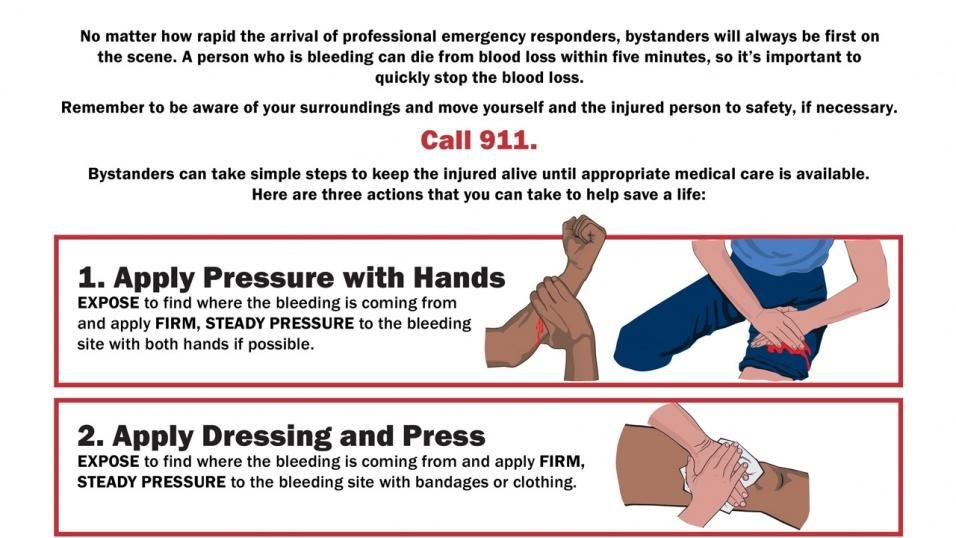 No matter how rapid the arrival of professional emergency responders, bystanders will always be first on the scene. A person who is bleeding can die from blood loss within five minutes, so it's important to quickly stop the blood loss.

Remember to be aware of your surroundings and move yourself and the injured person to safety, if necessary.

Call 911.

Bystanders can take simple steps to keep the injured alive until appropriate medical care is available. Here are three actions that you can take to help save a life:

1. Apply Pressure with Hands

EXPOSE to find where the bleeding is coming from and apply FIRM, STEADY PRESSURE to the bleeding site with both hands if possible.

2. Apply Dressing and Press

EXPOSE to find where the bleeding is coming from and apply FIRM, STEADY PRESSURE to the bleeding site with bandages or clothing.